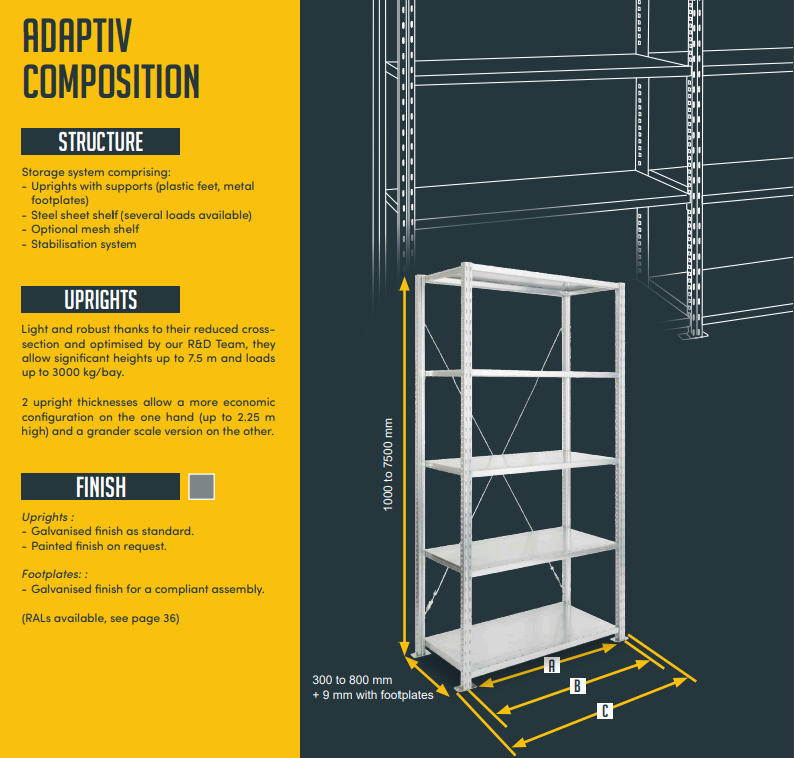 ADAPTIV COMPOSITION

STRUCTURE

Storage system comprising:
- Uprights with supports (plastic feet, metal footplates)
- Steel sheet shelf (several loads available)
- Optional mesh shelf
- Stabilisation system

UPRIGHTS

Light and robust thanks to their reduced cross-section and optimised by our R&D Team, they allow significant heights up to 7.5 m and loads up to 3000 kg/bay.

2 upright thicknesses allow a more economic configuration on the one hand (up to 2.25 m high) and a grander scale version on the other.

FINISH

Uprights :
- Galvanised finish as standard.
- Painted finish on request.

Footplates: :
- Galvanised finish for a compliant assembly.

(RALs available, see page 36)

1000 to 7500 mm

300 to 800 mm
+ 9 mm with footplates

A

B

C